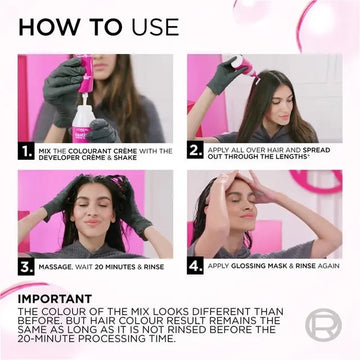 HOW TO USE

1. MIX THE COLOURANT CRÈME WITH THE DEVELOPER CRÈME & SHAKE

2. APPLY ALL OVER HAIR AND SPREAD OUT THROUGH THE LENGTHS*

3. MASSAGE, WAIT 20 MINUTES & RINSE

4. APPLY GLOSSING MASK & RINSE AGAIN

IMPORTANT
THE COLOUR OF THE MIX LOOKS DIFFERENT THAN BEFORE. BUT HAIR COLOUR RESULT REMAINS THE SAME AS LONG AS IT IS NOT RINSED BEFORE THE 20-MINUTE PROCESSING TIME.